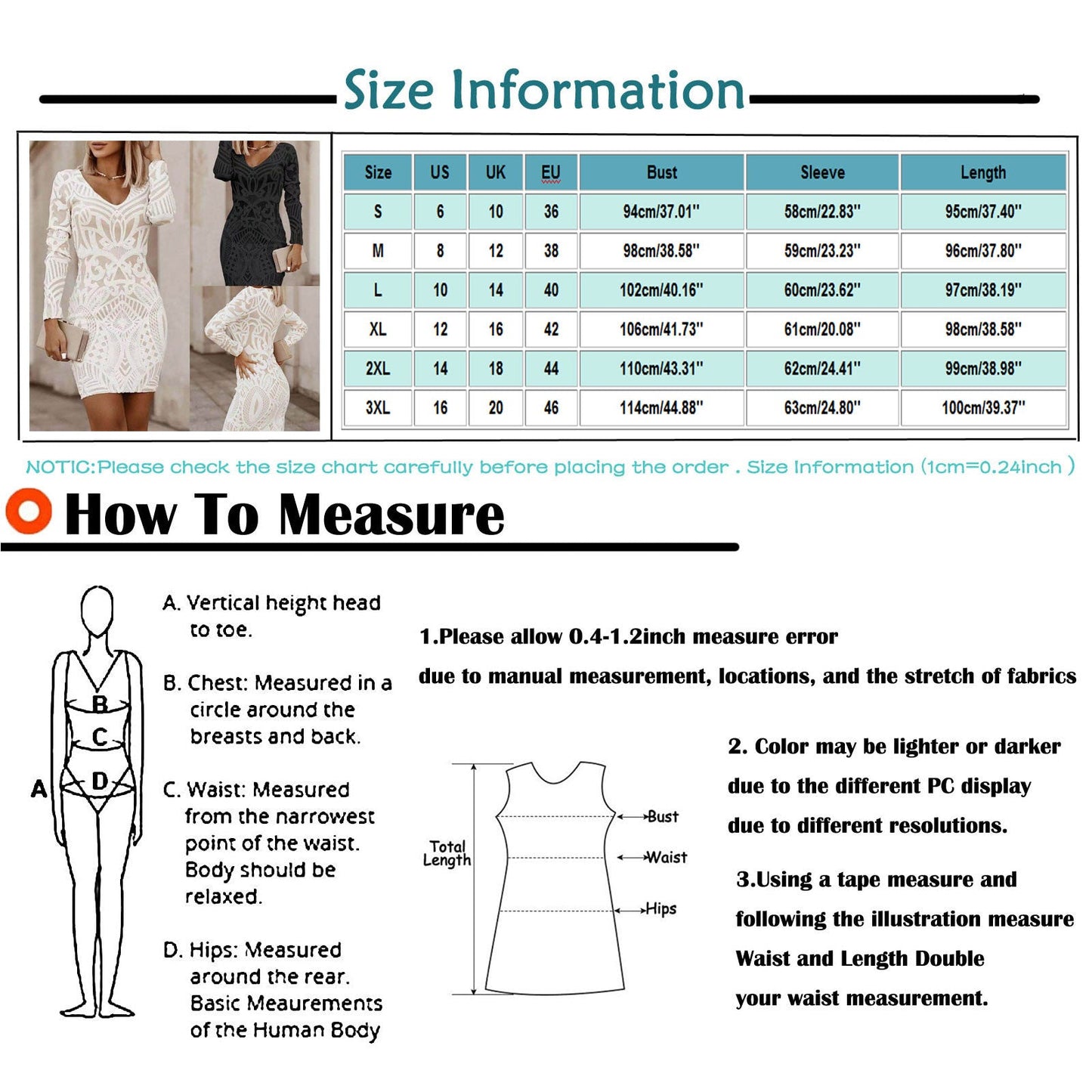 Size Information

| Size | US | UK | EU | Bust | Sleeve | Length |
|---|---|---|---|---|---|---|
| S | 6 | 10 | 36 | 94cm/37.01" | 58cm/22.83" | 95cm/37.40" |
| M | 8 | 12 | 38 | 98cm/38.58" | 59cm/23.23" | 96cm/37.80" |
| L | 10 | 14 | 40 | 102cm/40.16" | 60cm/23.62" | 97cm/38.19" |
| XL | 12 | 16 | 42 | 106cm/41.73" | 61cm/20.08" | 98cm/38.58" |
| 2XL | 14 | 18 | 44 | 110cm/43.31" | 62cm/24.41" | 99cm/38.98" |
| 3XL | 16 | 20 | 46 | 114cm/44.88" | 63cm/24.80" | 100cm/39.37" |

NOTIC:Please check the size chart carefully before placing the order . Size Information (1cm=0.24inch )

How To Measure

B
C
A
D

A. Vertical height head to toe.

B. Chest: Measured in a circle around the breasts and back.

C. Waist: Measured from the narrowest point of the waist. Body should be relaxed.

D. Hips: Measured around the rear. Basic Meaurements of the Human Body

1.Please allow 0.4-1.2inch measure error

due to manual measurement, locations, and the stretch of fabrics

Total Length
Bust
Waist
Hips

2. Color may be lighter or darker due to the different PC display due to different resolutions.

3.Using a tape measure and following the illustration measure Waist and Length Double your waist measurement.