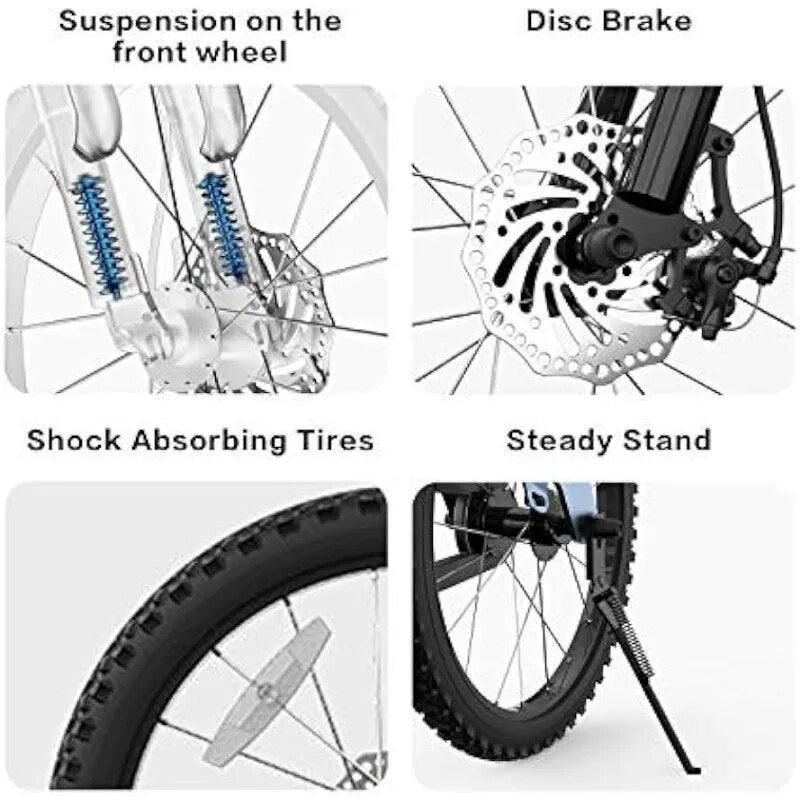 Suspension on the front wheel

Disc Brake

Shock Absorbing Tires

Steady Stand