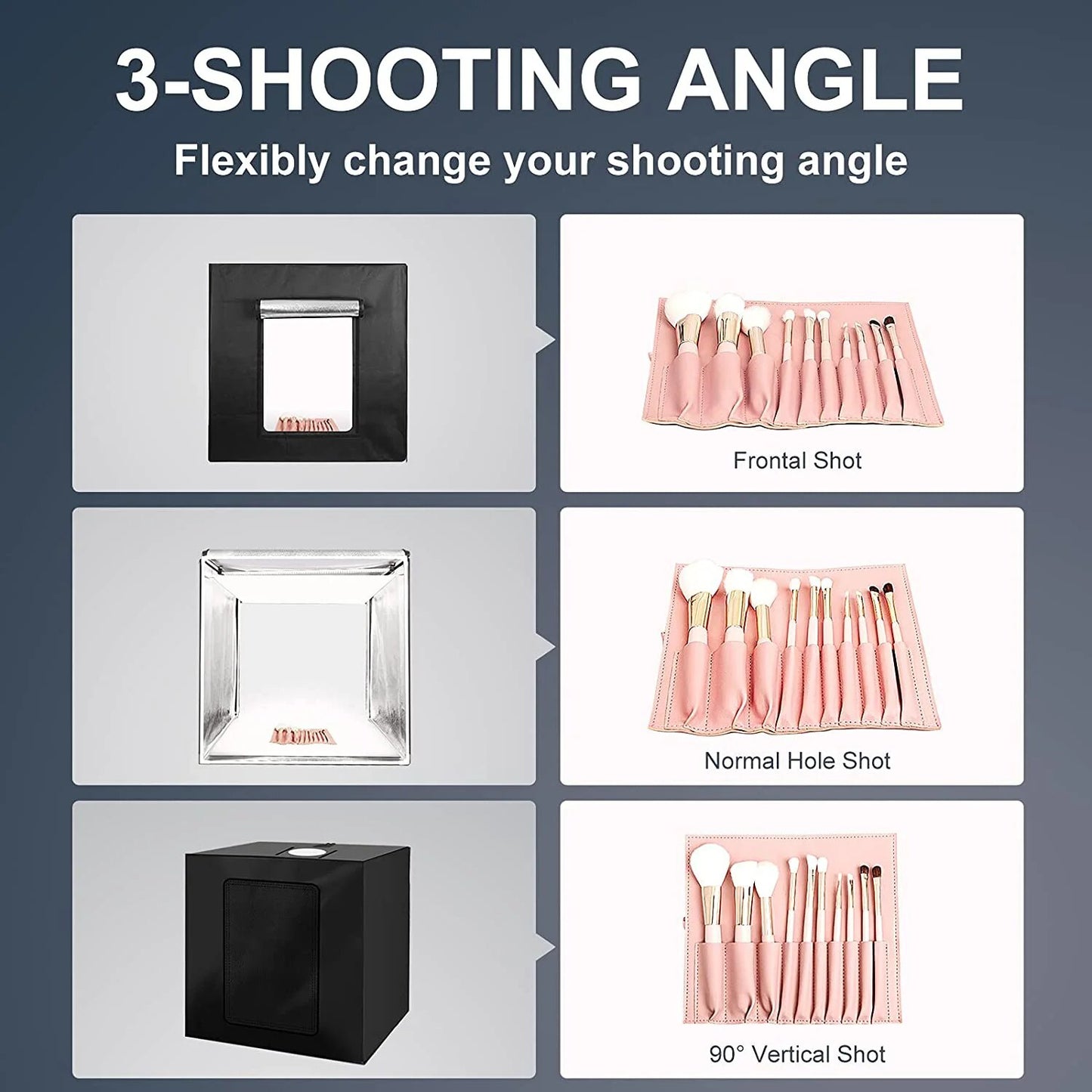 3-SHOOTING ANGLE

Flexibly change your shooting angle

Frontal Shot

Normal Hole Shot

90° Vertical Shot