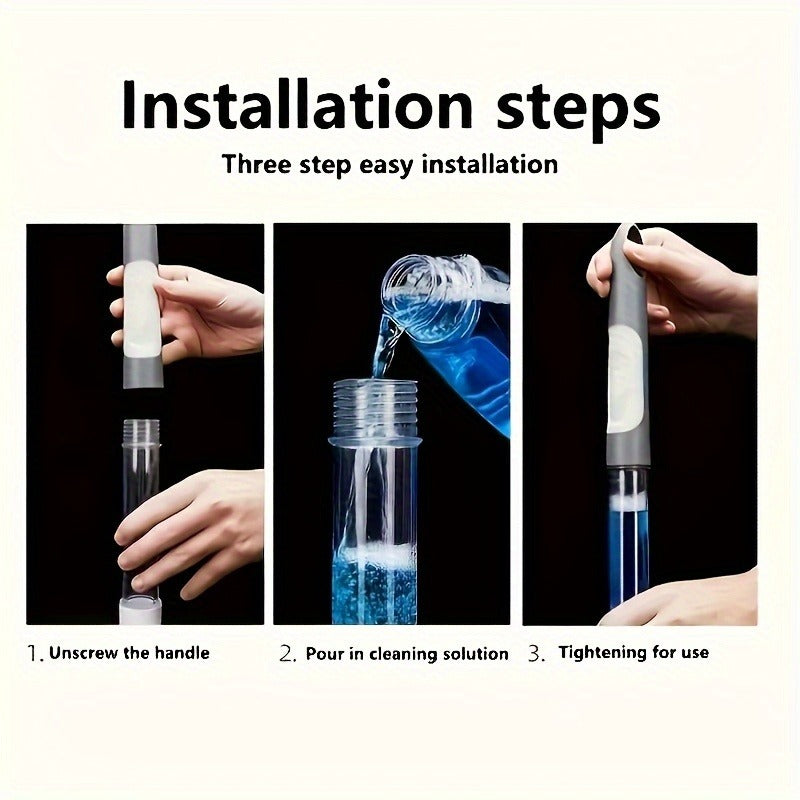 Installation steps

Three step easy installation

1. Unscrew the handle

2. Pour in cleaning solution

3. Tightening for use