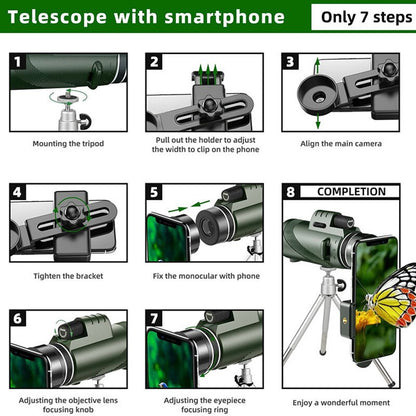 Telescope with smartphone
Only 7 steps

1
Mounting the tripod

2
Pull out the holder to adjust the width to clip on the phone

3
Align the main camera

4
Tighten the bracket

5
Fix the monocular with phone

8 COMPLETION

6
Adjusting the objective lens focusing knob

7
Adjusting the eyepiece focusing ring

Enjoy a wonderful moment