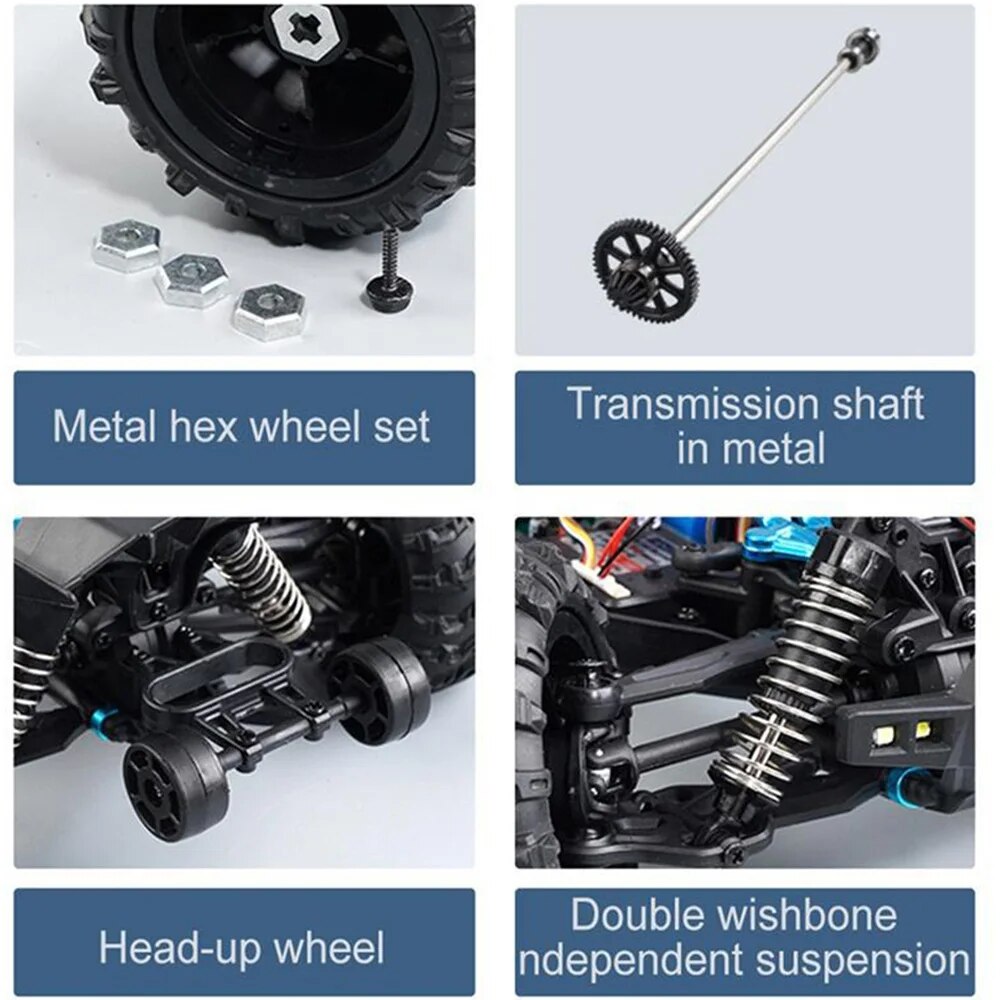 Metal hex wheel set

Transmission shaft in metal

Head-up wheel

Double wishbone ndependent suspension