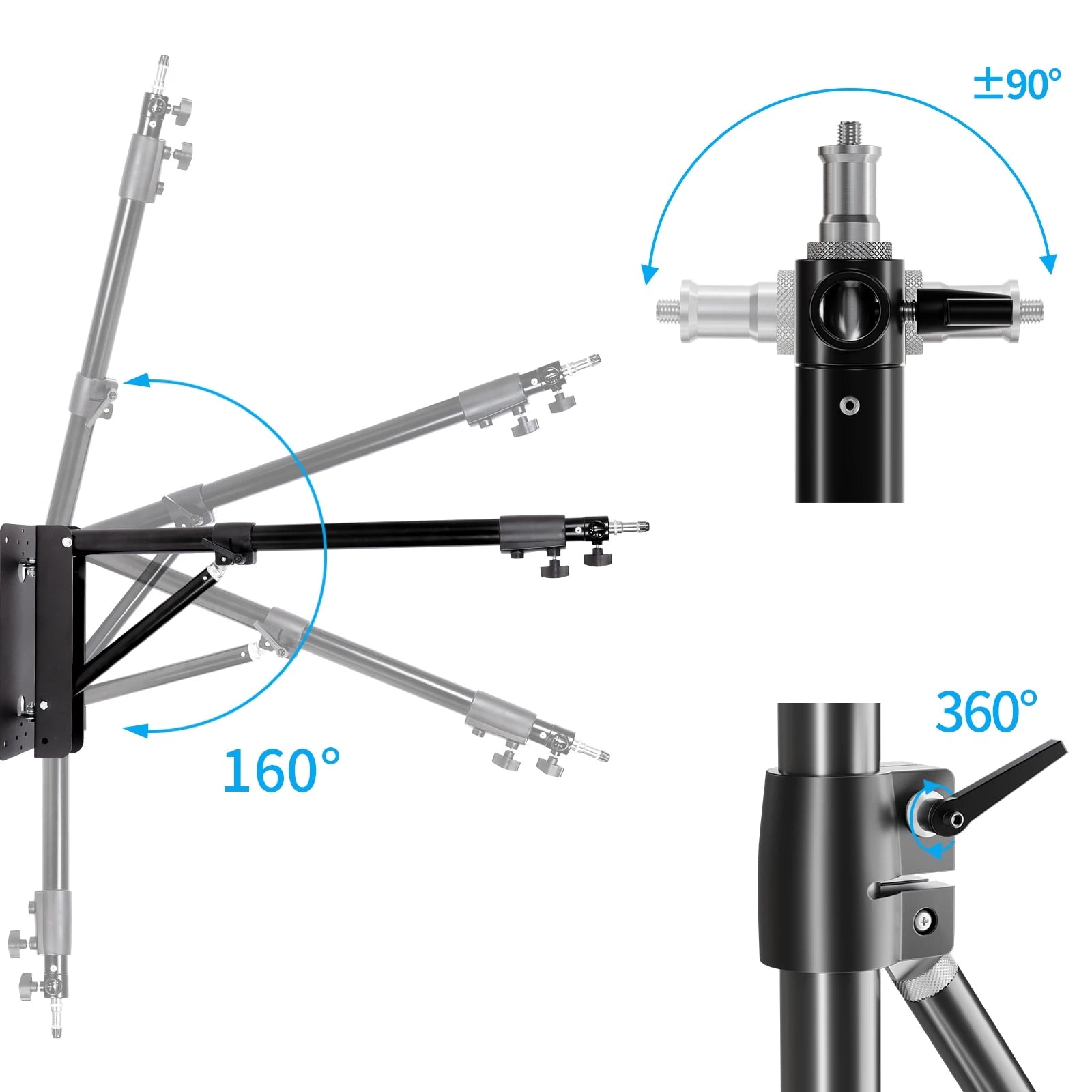 ±90°

160°

360°