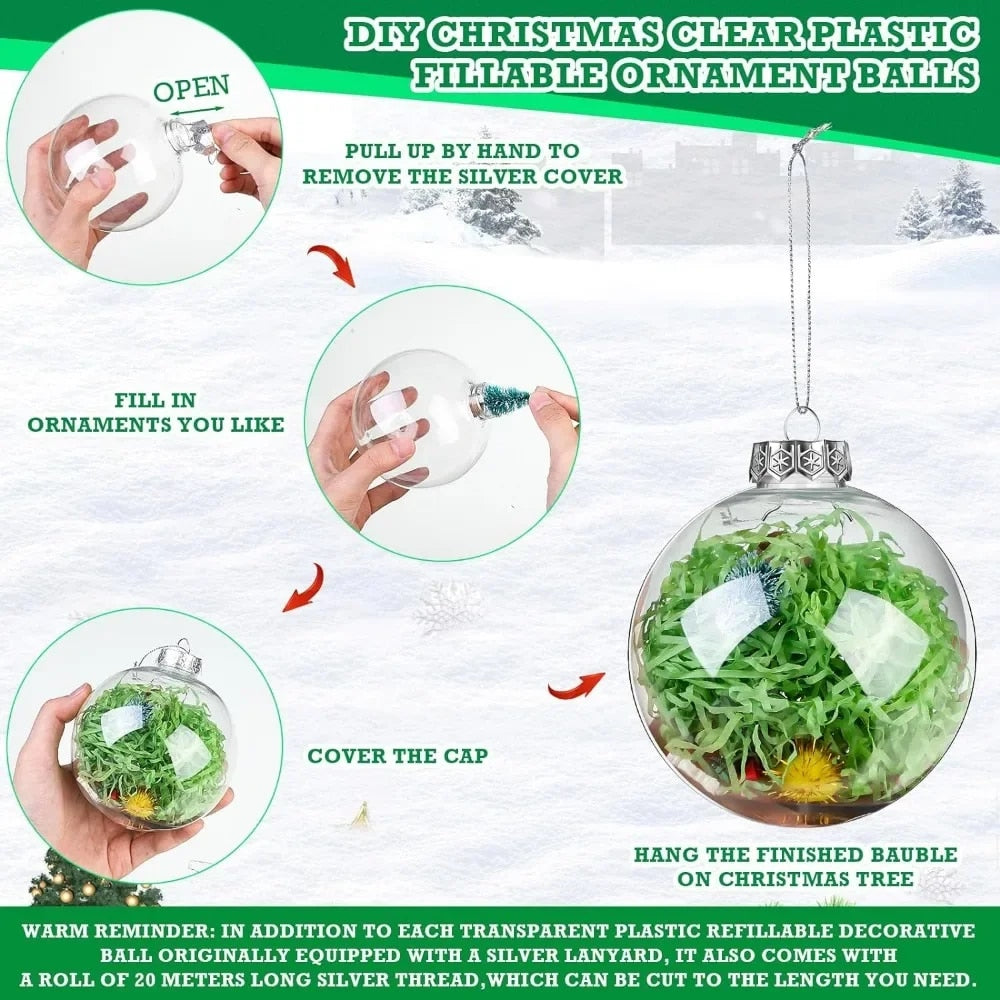 DIY CHRISTMAS CLEAR PLASTIC FILLABLE ORNAMENT BALLS

OPEN

PULL UP BY HAND TO REMOVE THE SILVER COVER

FILL IN ORNAMENTS YOU LIKE

COVER THE CAP

HANG THE FINISHED BAUBLE ON CHRISTMAS TREE

WARM REMINDER: IN ADDITION TO EACH TRANSPARENT PLASTIC REFILLABLE DECORATIVE BALL ORIGINALLY EQUIPPED WITH A SILVER LANYARD, IT ALSO COMES WITH A ROLL OF 20 METERS LONG SILVER THREAD,WHICH CAN BE CUT TO THE LENGTH YOU NEED.