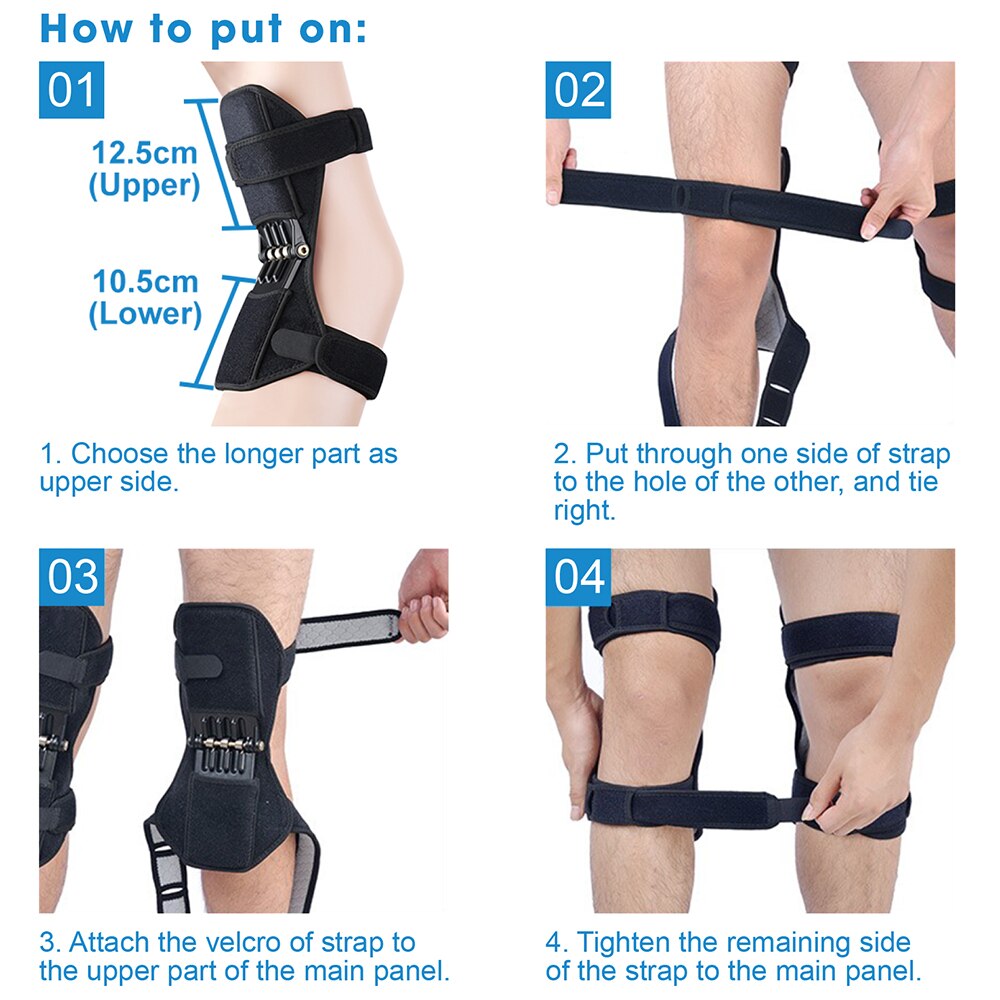 How to put on:

01

12.5cm
(Upper)

10.5cm
(Lower)

1. Choose the longer part as upper side.

02

2. Put through one side of strap to the hole of the other, and tie right.

03

3. Attach the velcro of strap to the upper part of the main panel.

04

4. Tighten the remaining side of the strap to the main panel.