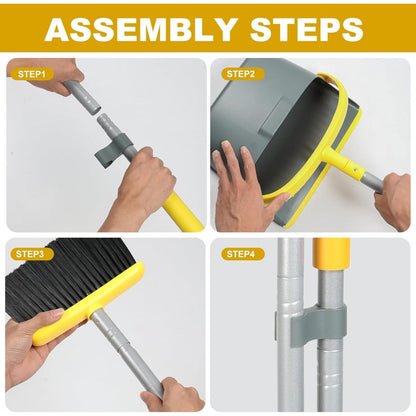 ASSEMBLY STEPS

STEP1

STEP2

STEP3

STEP4