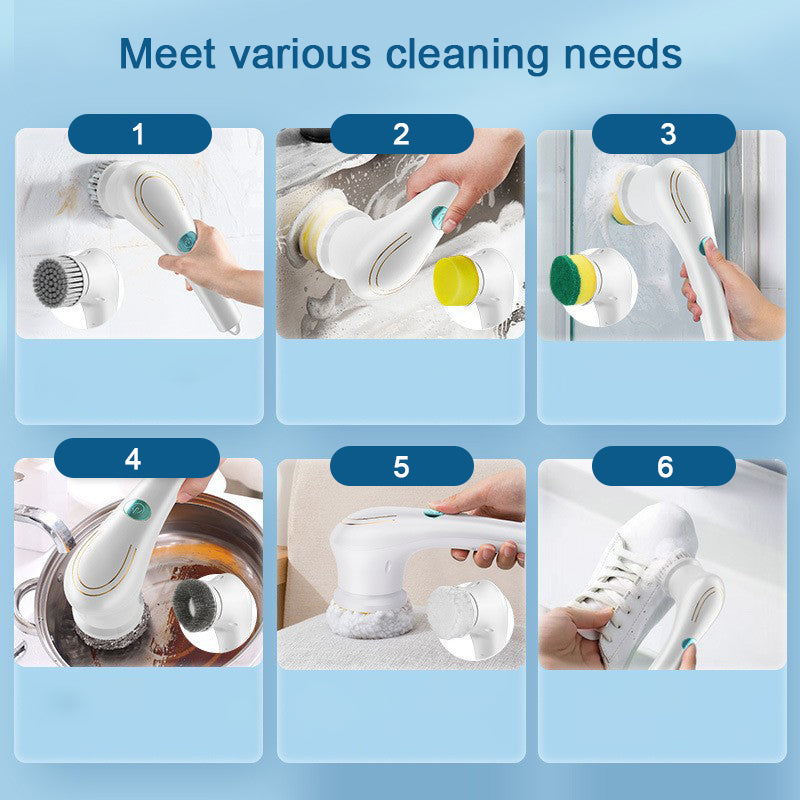 Meet various cleaning needs

1

2

3

4

5

6