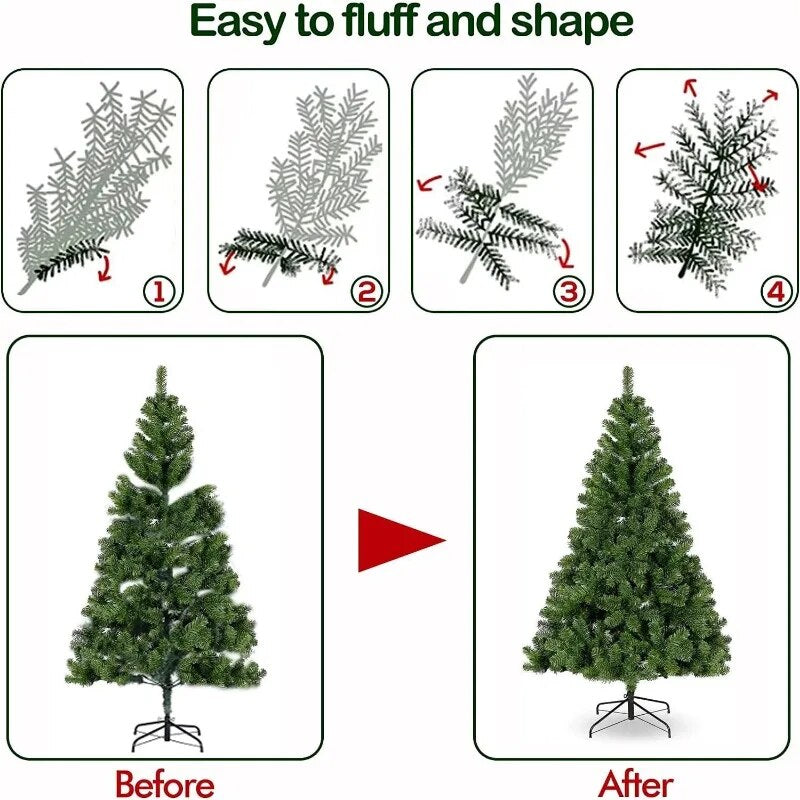 Easy to fluff and shape

1

2

3

4

Before

After