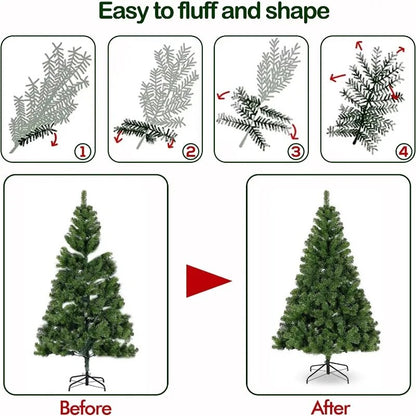 Easy to fluff and shape

1

2

3

4

Before

After