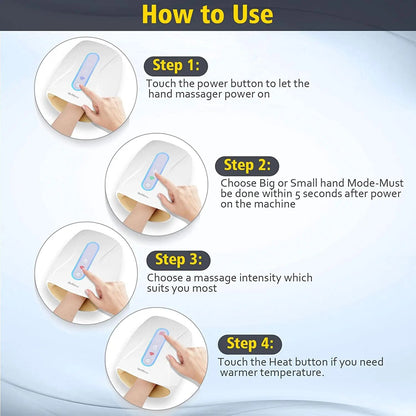 How to Use

Step 1:
Touch the power button to let the hand massager power on

Step 2:
Choose Big or Small hand Mode-Must be done within 5 seconds after power on the machine

Step 3:
Choose a massage intensity which suits you most

Step 4:
Touch the Heat button if you need warmer temperature.