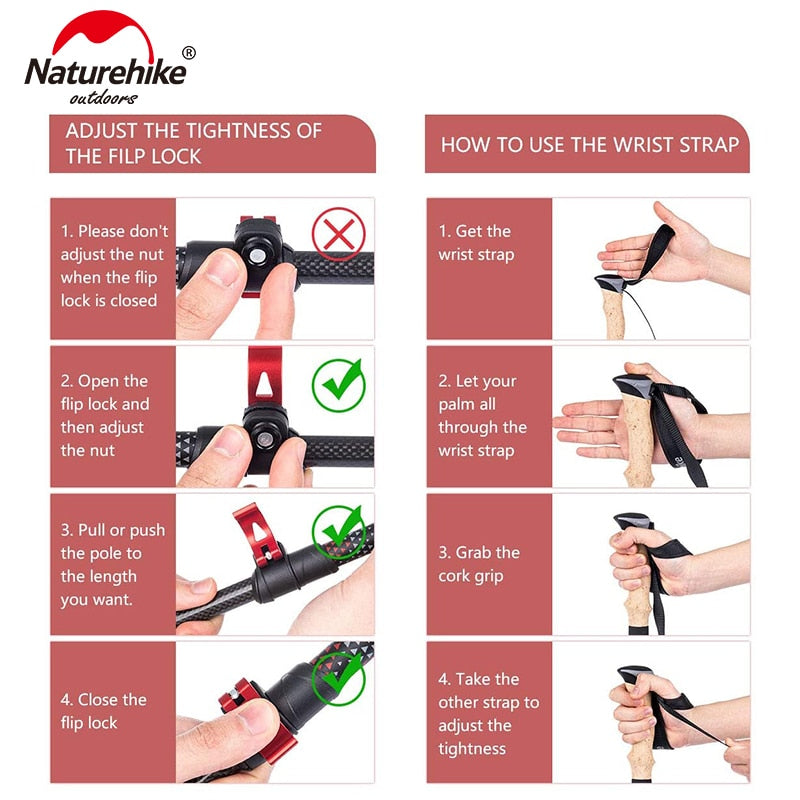 Naturehike®
outdoors

ADJUST THE TIGHTNESS OF THE FILP LOCK

1. Please don't adjust the nut when the flip lock is closed

2. Open the flip lock and then adjust the nut

3. Pull or push the pole to the length you want.

4. Close the flip lock

HOW TO USE THE WRIST STRAP

1. Get the wrist strap

2. Let your palm all through the wrist strap

3. Grab the cork grip

4. Take the other strap to adjust the tightness