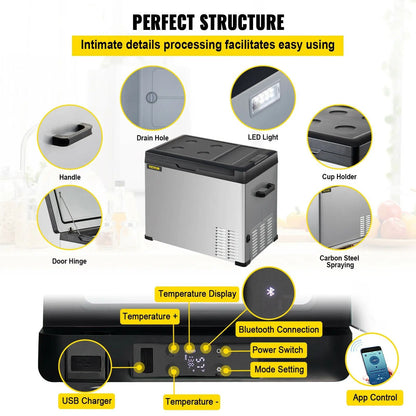 PERFECT STRUCTURE

Intimate details processing facilitates easy using

Drain Hole

LED Light

Handle

Cup Holder

Door Hinge

Carbon Steel Spraying

Temperature Display

Temperature +

Bluetooth Connection

Power Switch

Mode Setting

USB Charger

Temperature -

App Control