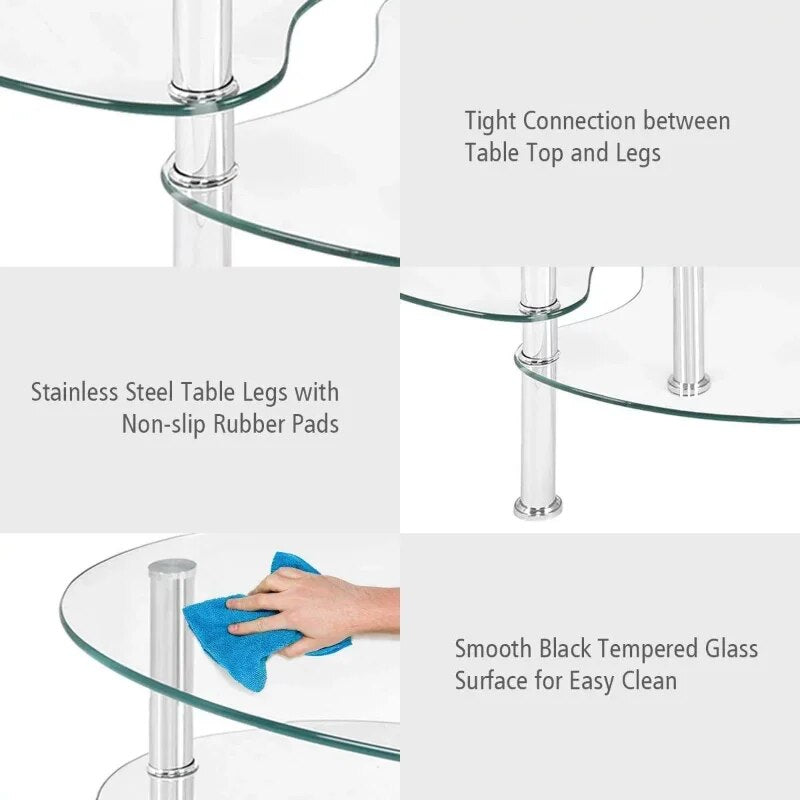 Tight Connection between
Table Top and Legs

Stainless Steel Table Legs with
Non-slip Rubber Pads

Smooth Black Tempered Glass
Surface for Easy Clean