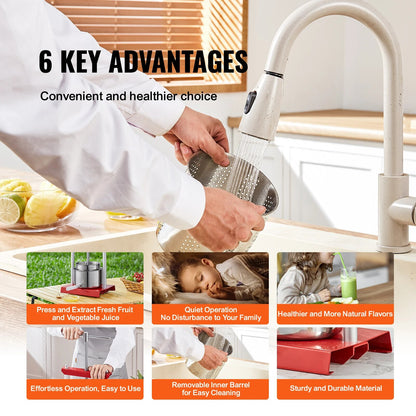 6 KEY ADVANTAGES

Convenient and healthier choice

Press and Extract Fresh Fruit and Vegetable Juice

Quiet Operation No Disturbance to Your Family

Healthier and More Natural Flavors

Effortless Operation, Easy to Use

Removable Inner Barrel for Easy Cleaning

Sturdy and Durable Material