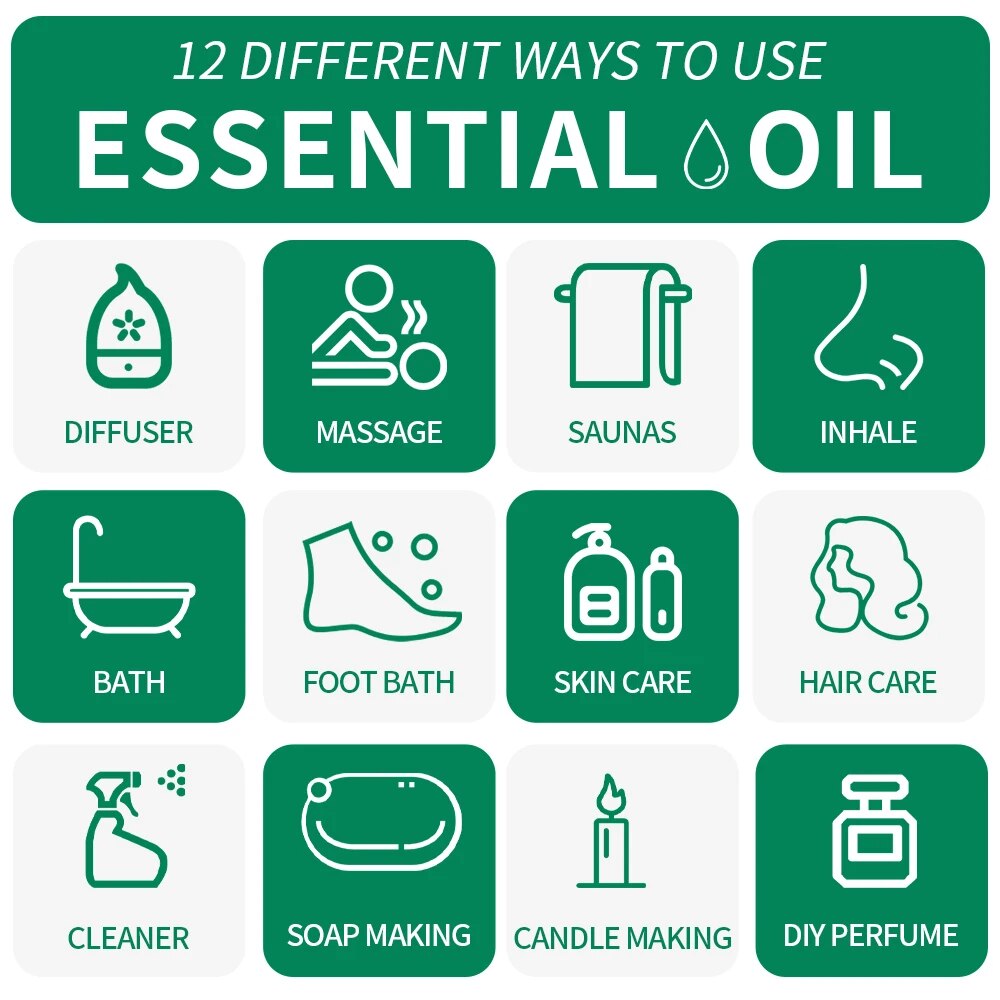 12 DIFFERENT WAYS TO USE
ESSENTIAL OIL

DIFFUSER

MASSAGE

SAUNAS

INHALE

BATH

FOOT BATH

SKIN CARE

HAIR CARE

CLEANER

SOAP MAKING

CANDLE MAKING

DIY PERFUME