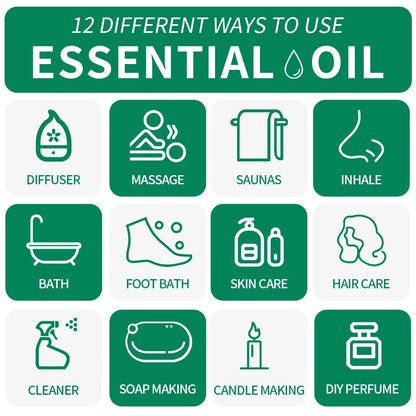 12 DIFFERENT WAYS TO USE
ESSENTIAL OIL

DIFFUSER

MASSAGE

SAUNAS

INHALE

BATH

FOOT BATH

SKIN CARE

HAIR CARE

CLEANER

SOAP MAKING

CANDLE MAKING

DIY PERFUME