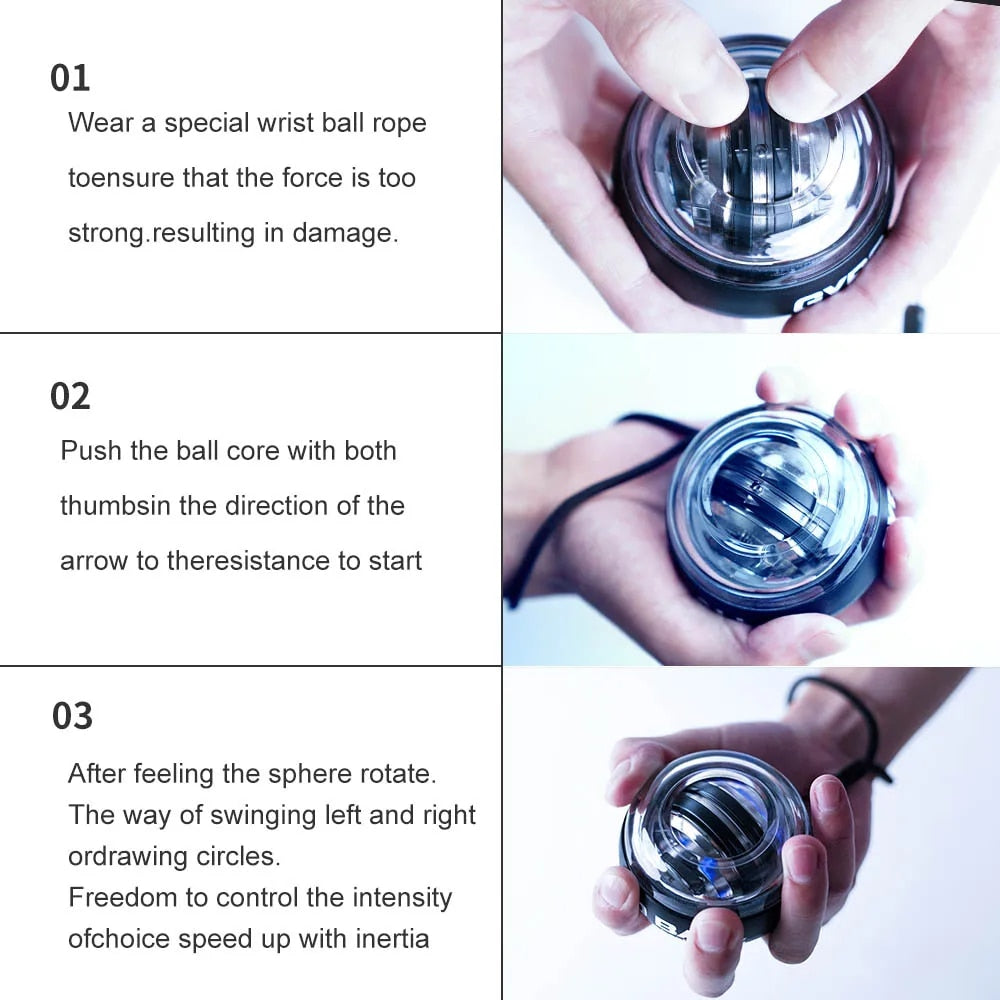 01
Wear a special wrist ball rope toensure that the force is too strong.resulting in damage.

02
Push the ball core with both thumbsin the direction of the arrow to theresistance to start

03
After feeling the sphere rotate.
The way of swinging left and right ordrawing circles.
Freedom to control the intensity ofchoice speed up with inertia