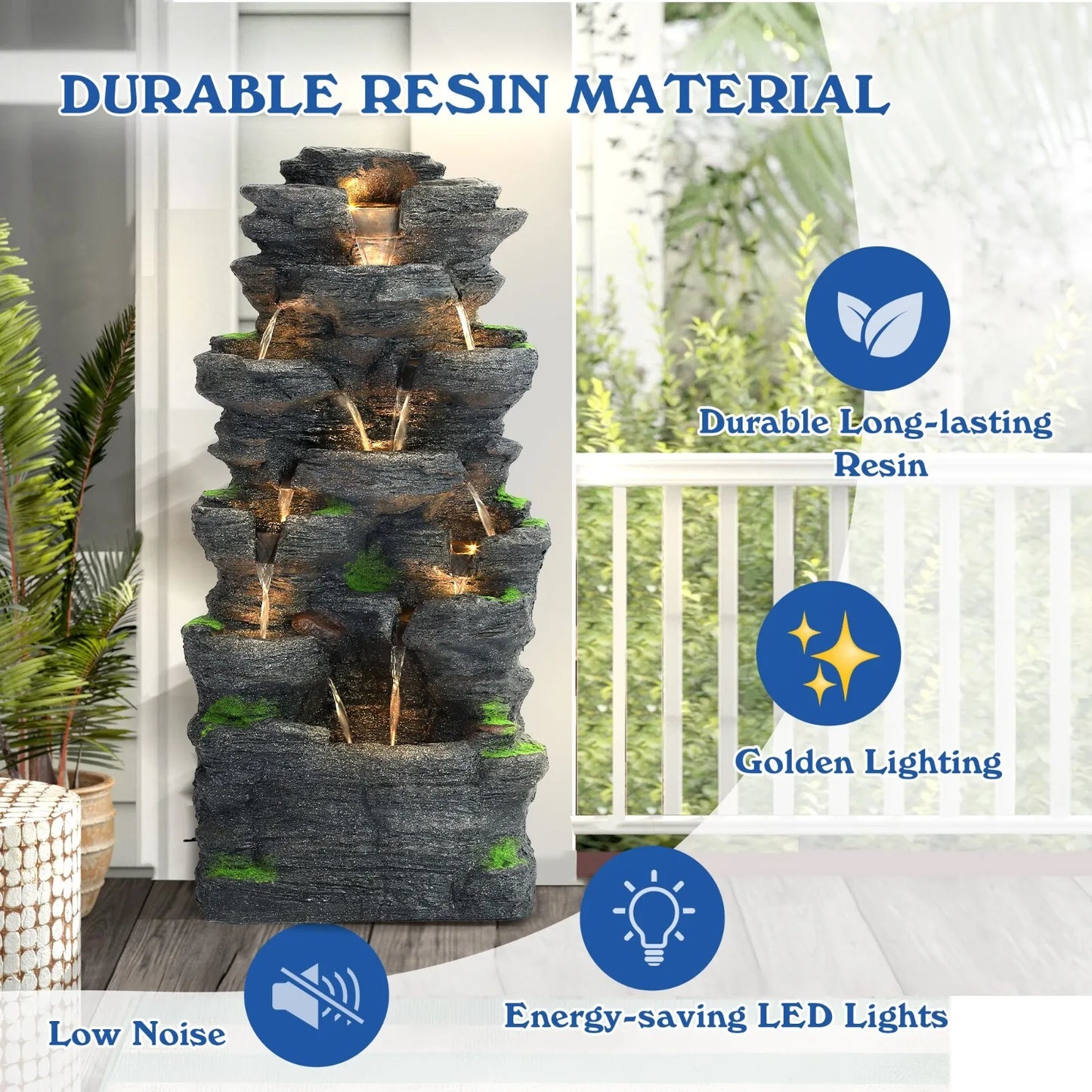 DURABLE RESIN MATERIAL

Durable Long-lasting Resin

Golden Lighting

Energy-saving LED Lights

Low Noise