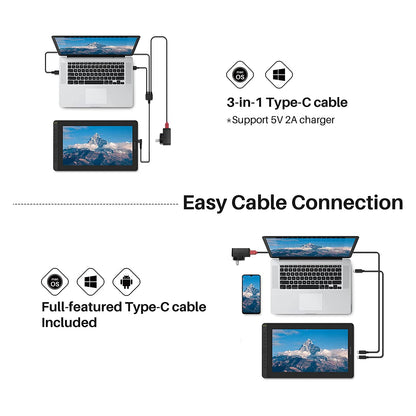 mac OS

3-in-1 Type-C cable
*Support 5V 2A charger

Easy Cable Connection

mac OS

Full-featured Type-C cable Included