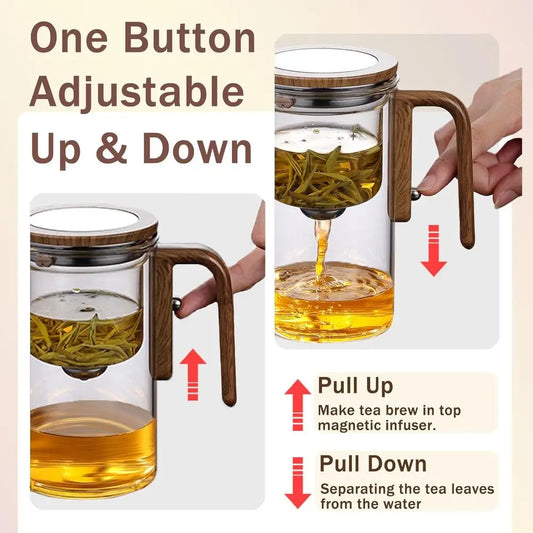 One Button Adjustable Up & Down

Pull Up
Make tea brew in top magnetic infuser.

Pull Down
Separating the tea leaves from the water