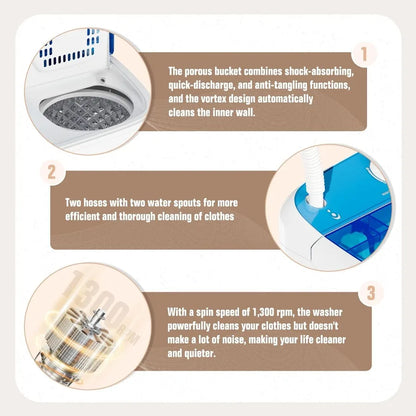 1

The porous bucket combines shock-absorbing, quick-discharge, and anti-tangling functions, and the vortex design automatically cleans the inner wall.

2

Two hoses with two water spouts for more efficient and thorough cleaning of clothes

1300 RPM

3

With a spin speed of 1,300 rpm, the washer powerfully cleans your clothes but doesn't make a lot of noise, making your life cleaner and quieter.