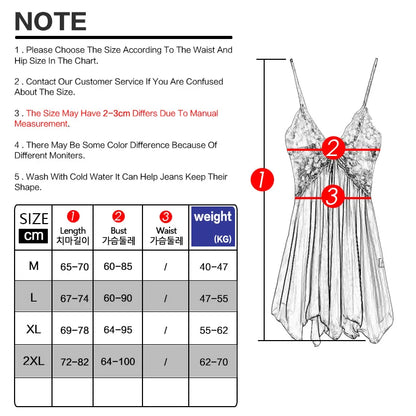 NOTE

1 . Please Choose The Size According To The Waist And Hip Size In The Chart.

2 . Contact Our Customer Service If You Are Confused About The Size.

3 . The Size May Have 2-3cm Differs Due To Manual Measurement.

4 . There May Be Some Color Difference Because Of Different Moniters.

5 . Wash With Cold Water It Can Help Jeans Keep Their Shape.

| SIZE cm | 1 Length 치마길이 | 2 Bust 가슴둘레 | 3 Waist 가슴둘레 | weight (KG) |
|---|---|---|---|---|
| M | 65-70 | 60-85 | / | 40-47 |
| L | 67-74 | 60-90 | / | 47-55 |
| XL | 69-78 | 64-95 | / | 55-62 |
| 2XL | 72-82 | 64-100 | / | 62-70 |
| | | | | |

1

2

3