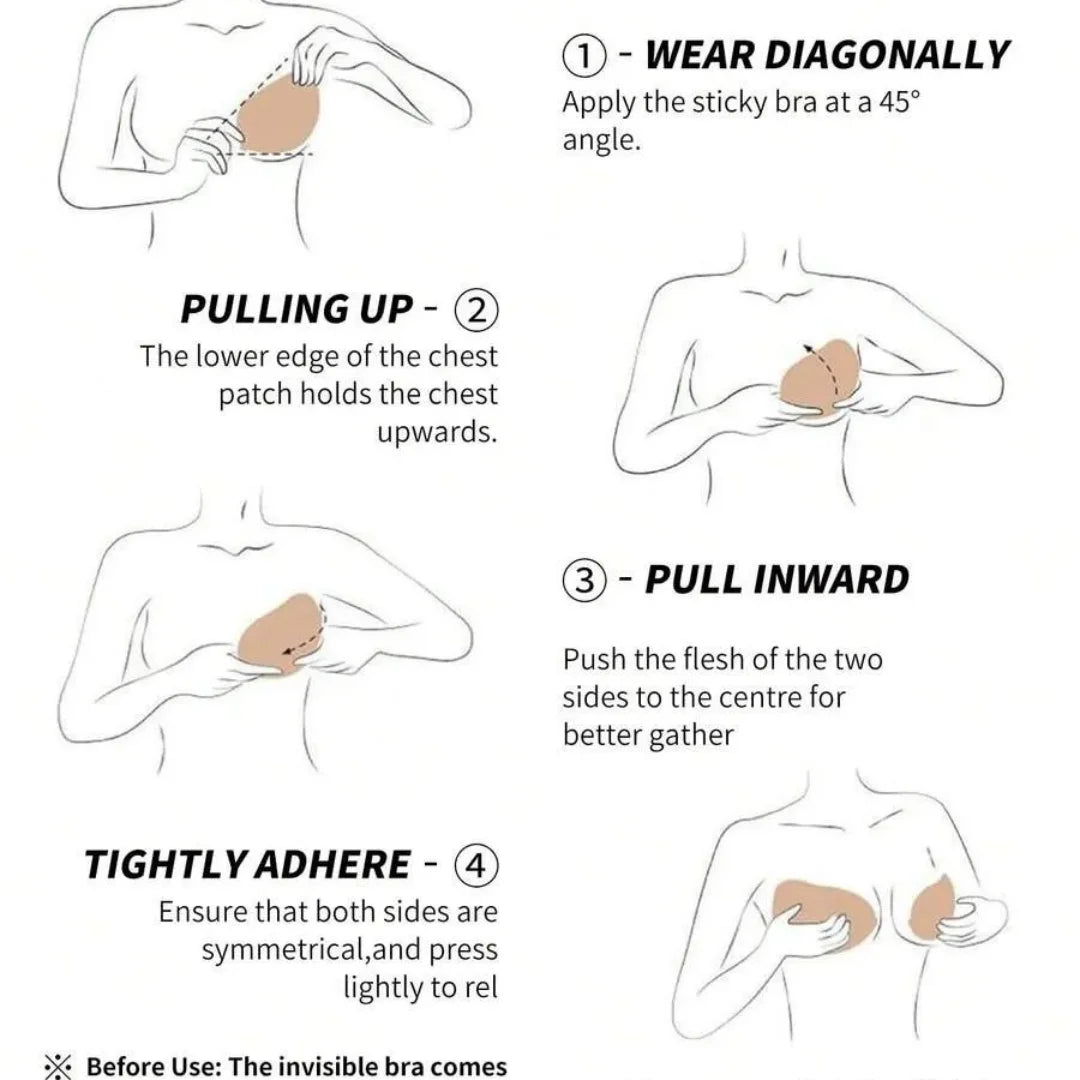 ① - WEAR DIAGONALLY
Apply the sticky bra at a 45° angle.

PULLING UP - ②
The lower edge of the chest patch holds the chest upwards.

③ - PULL INWARD

Push the flesh of the two sides to the centre for better gather

TIGHTLY ADHERE - ④
Ensure that both sides are symmetrical,and press lightly to rel

※ Before Use: The invisible bra comes