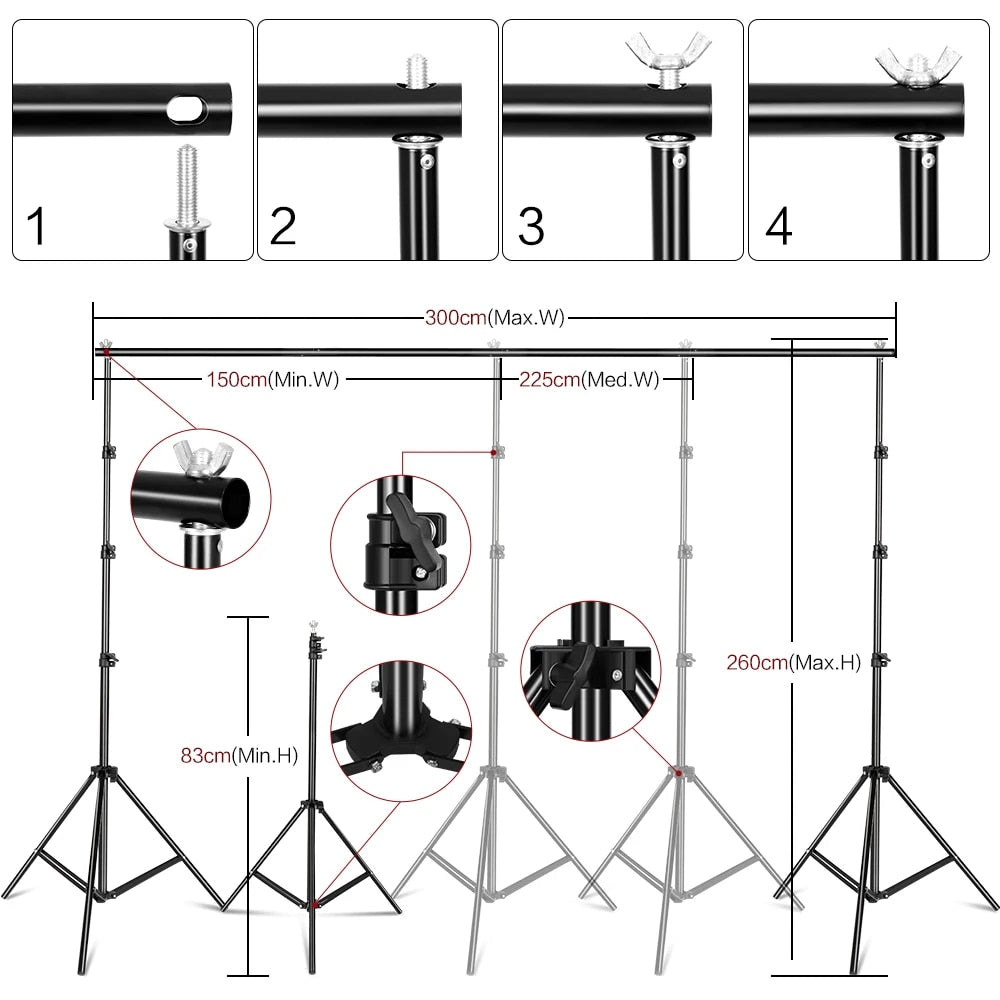 1

2

3

4

300cm(Max.W)

150cm(Min.W)

225cm(Med.W)

260cm(Max.H)

83cm(Min.H)