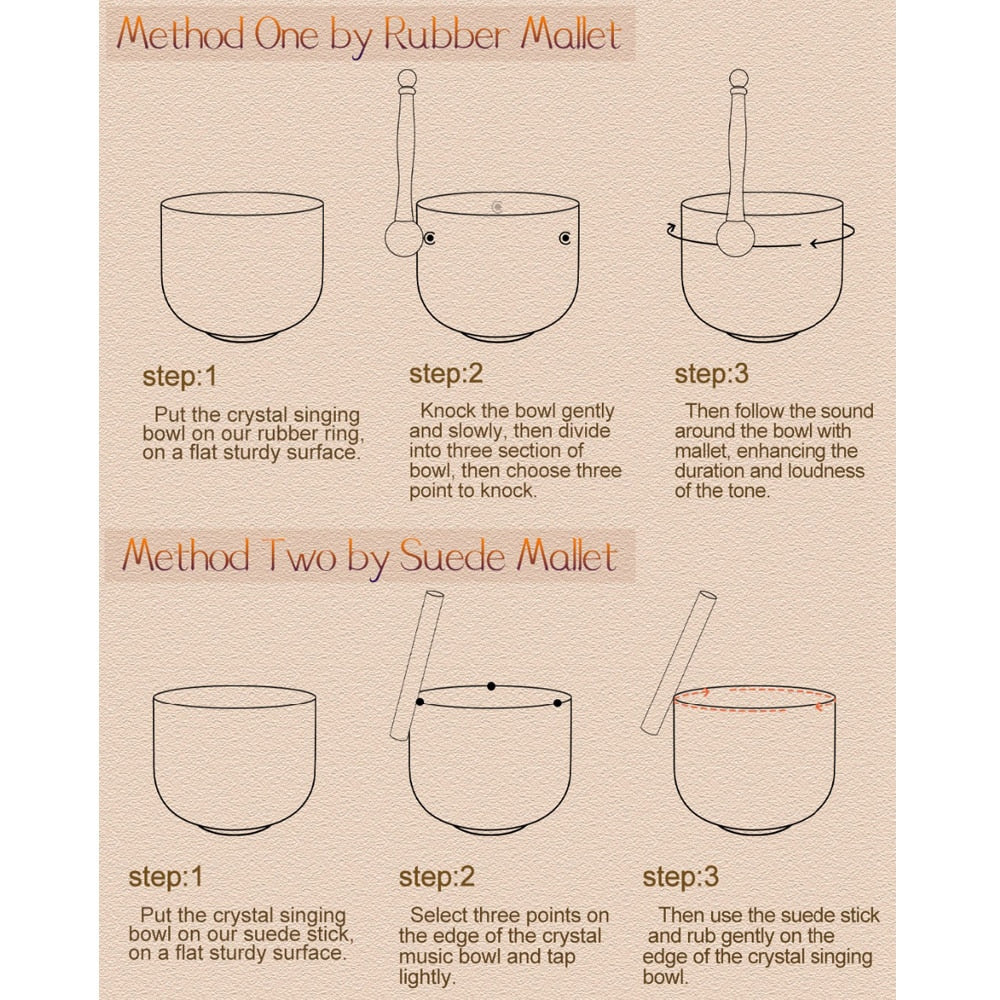 Method One by Rubber Mallet

step:1

Put the crystal singing bowl on our rubber ring, on a flat sturdy surface.

step:2

Knock the bowl gently and slowly, then divide into three section of bowl, then choose three point to knock.

step:3

Then follow the sound around the bowl with mallet, enhancing the duration and loudness of the tone.

Method Two by Suede Mallet

step:1

Put the crystal singing bowl on our suede stick, on a flat sturdy surface.

step:2

Select three points on the edge of the crystal music bowl and tap lightly.

step:3

Then use the suede stick and rub gently on the edge of the crystal singing bowl.