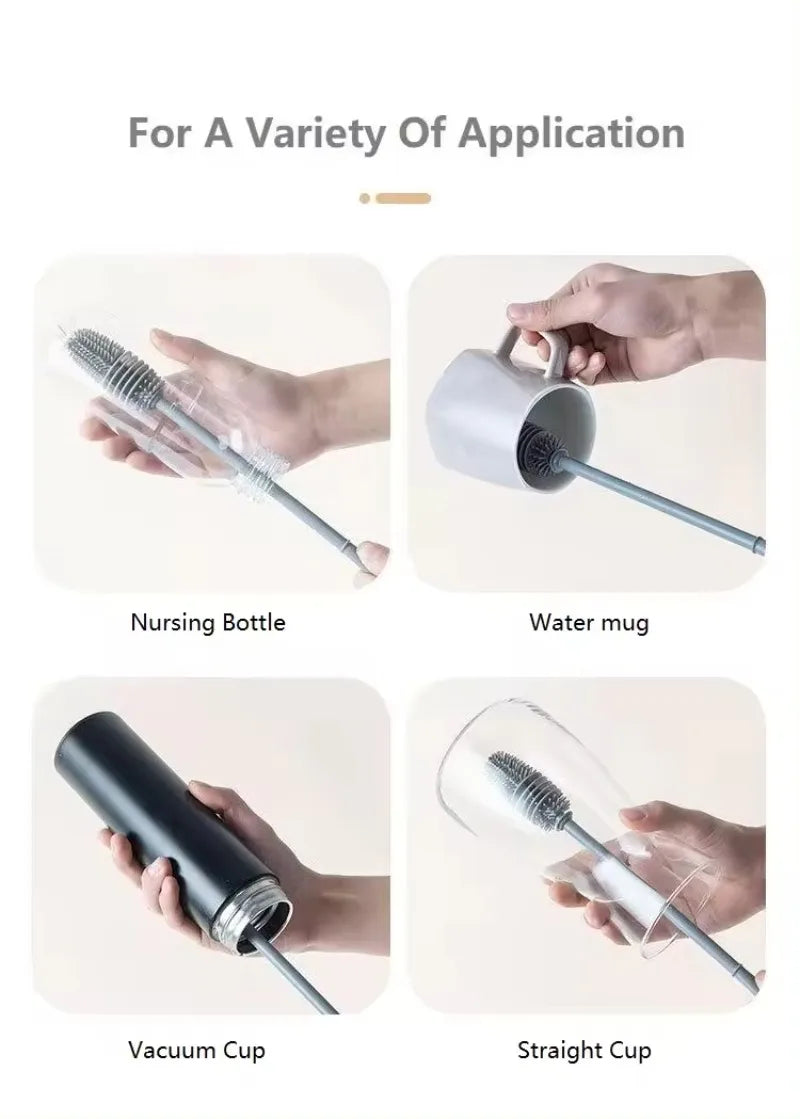 For A Variety Of Application

Nursing Bottle

Water mug

Vacuum Cup

Straight Cup