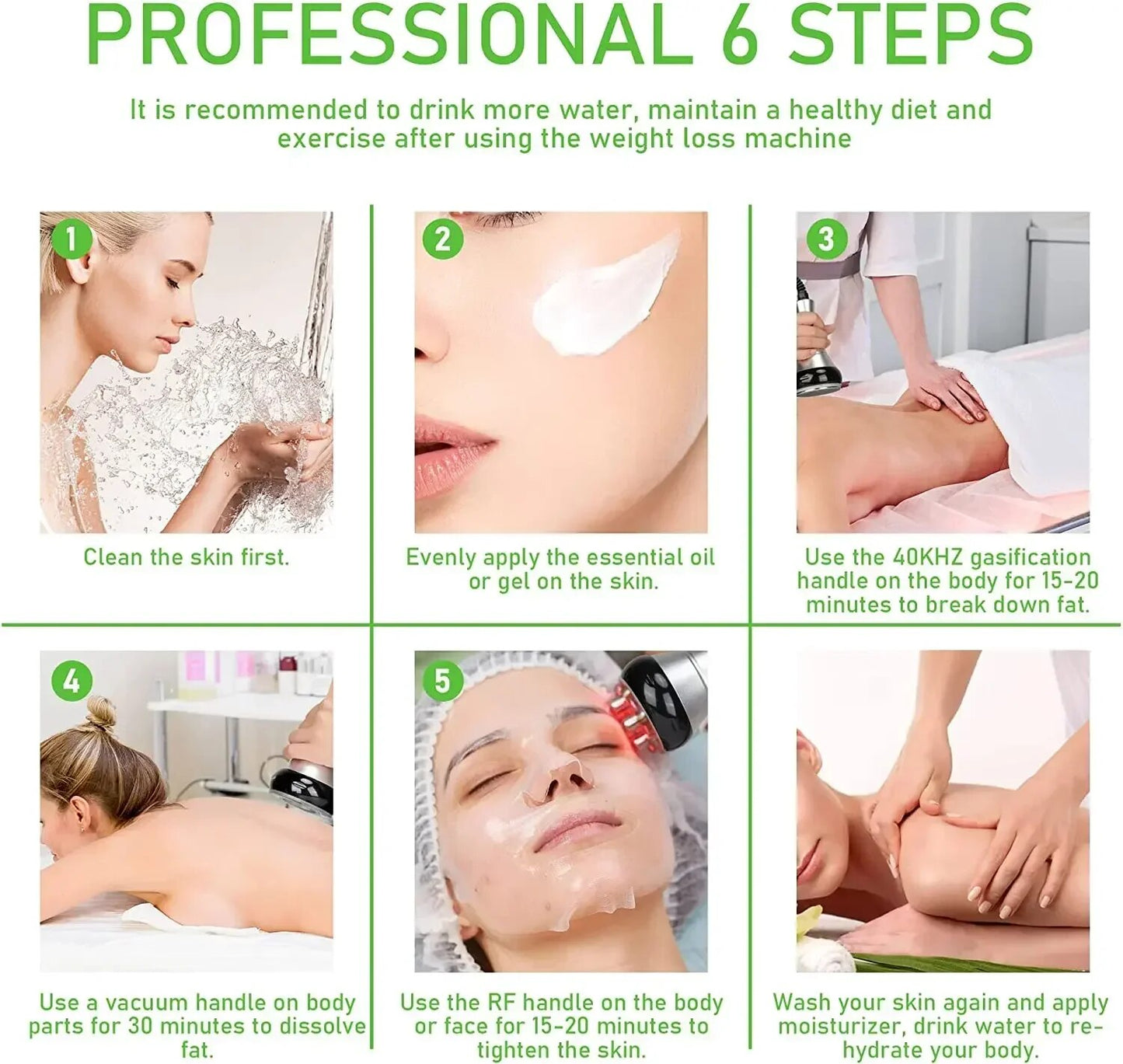 PROFESSIONAL 6 STEPS

It is recommended to drink more water, maintain a healthy diet and exercise after using the weight loss machine

1

Clean the skin first.

2

Evenly apply the essential oil or gel on the skin.

3

Use the 40KHZ gasification handle on the body for 15-20 minutes to break down fat.

4

Use a vacuum handle on body parts for 30 minutes to dissolve fat.

5

Use the RF handle on the body or face for 15-20 minutes to tighten the skin.

Wash your skin again and apply moisturizer, drink water to rehydrate your body.