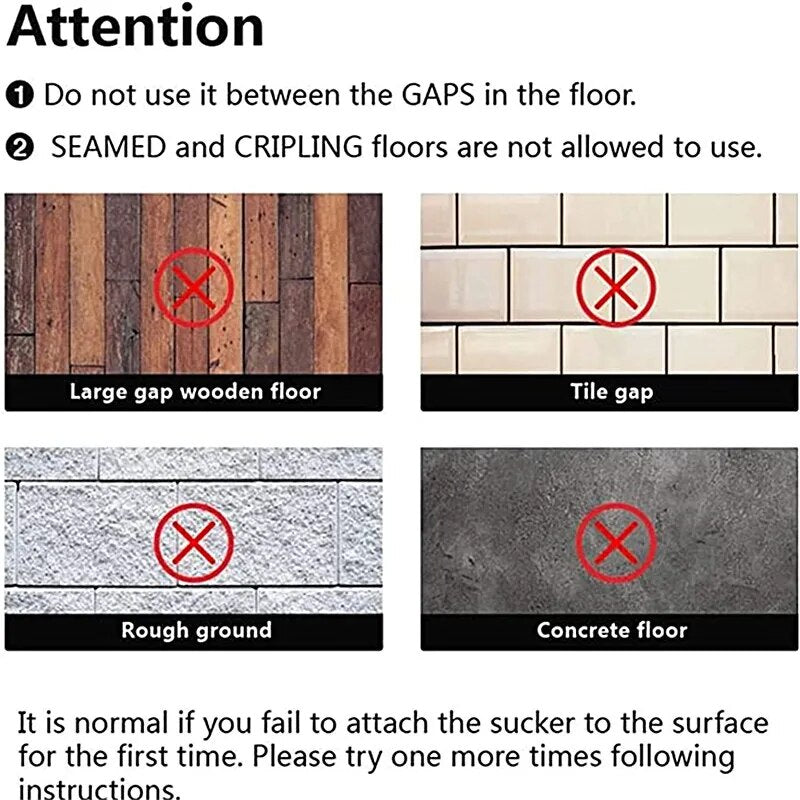 Attention

❶ Do not use it between the GAPS in the floor.

❷ SEAMED and CRIPLING floors are not allowed to use.

Large gap wooden floor

Tile gap

Rough ground

Concrete floor

It is normal if you fail to attach the sucker to the surface for the first time. Please try one more times following instructions.