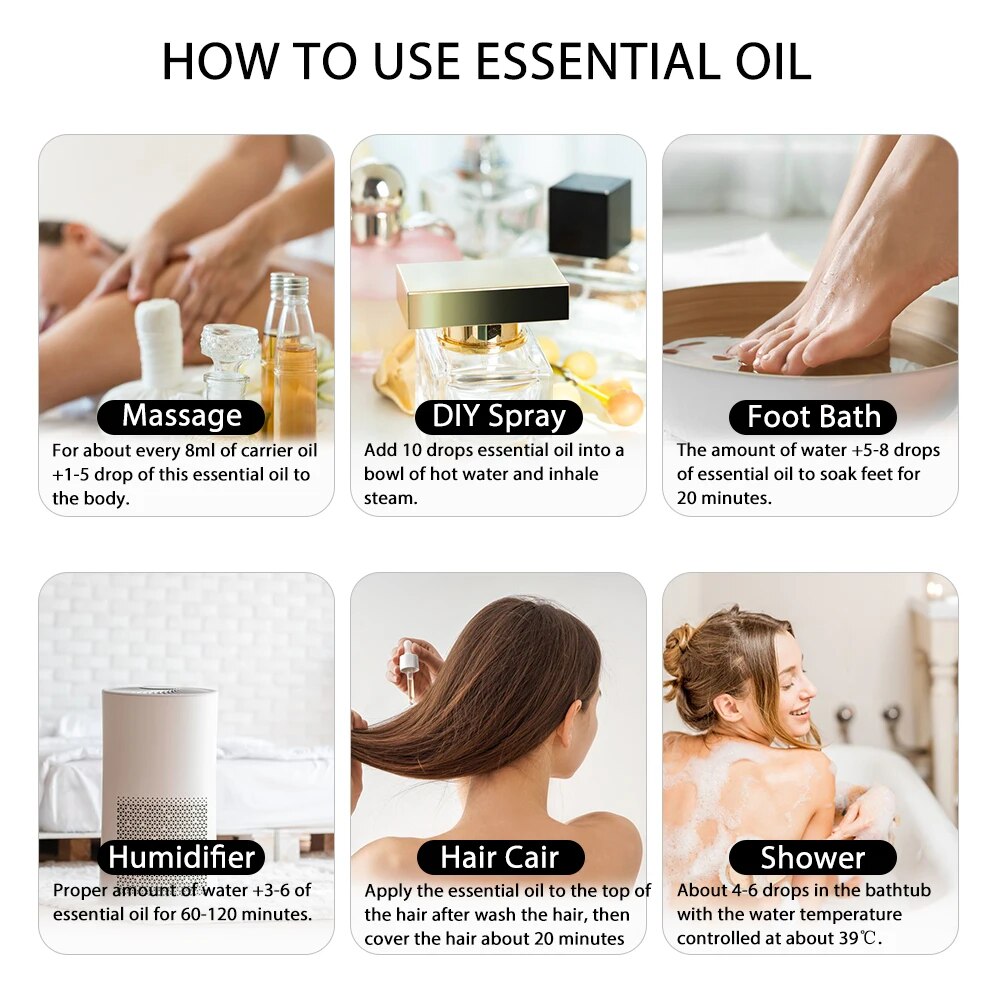 HOW TO USE ESSENTIAL OIL

Massage
For about every 8ml of carrier oil +1-5 drop of this essential oil to the body.

DIY Spray
Add 10 drops essential oil into a bowl of hot water and inhale steam.

Foot Bath
The amount of water +5-8 drops of essential oil to soak feet for 20 minutes.

Humidifier
Proper amount of water +3-6 of essential oil for 60-120 minutes.

Hair Cair
Apply the essential oil to the top of the hair after wash the hair, then cover the hair about 20 minutes

Shower
About 4-6 drops in the bathtub with the water temperature controlled at about 39℃.