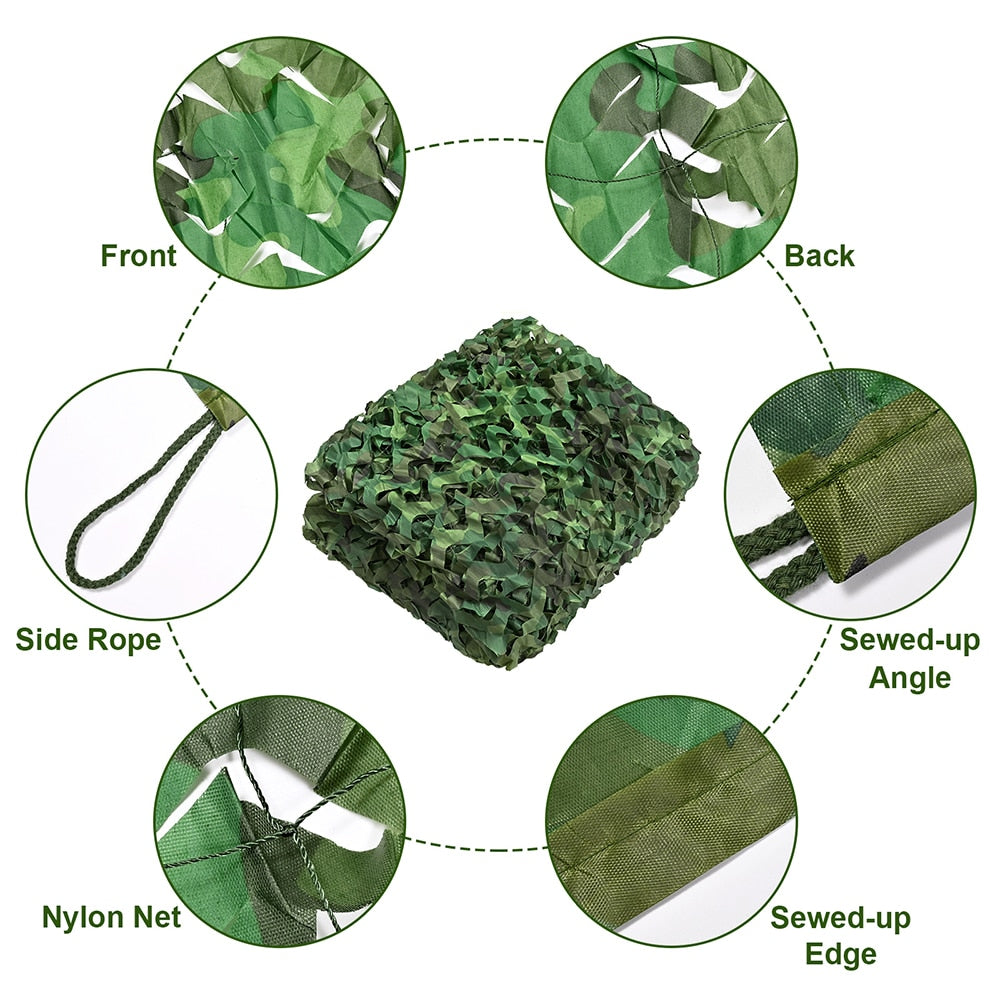 Front

Back

Side Rope

Sewed-up Angle

Nylon Net

Sewed-up Edge