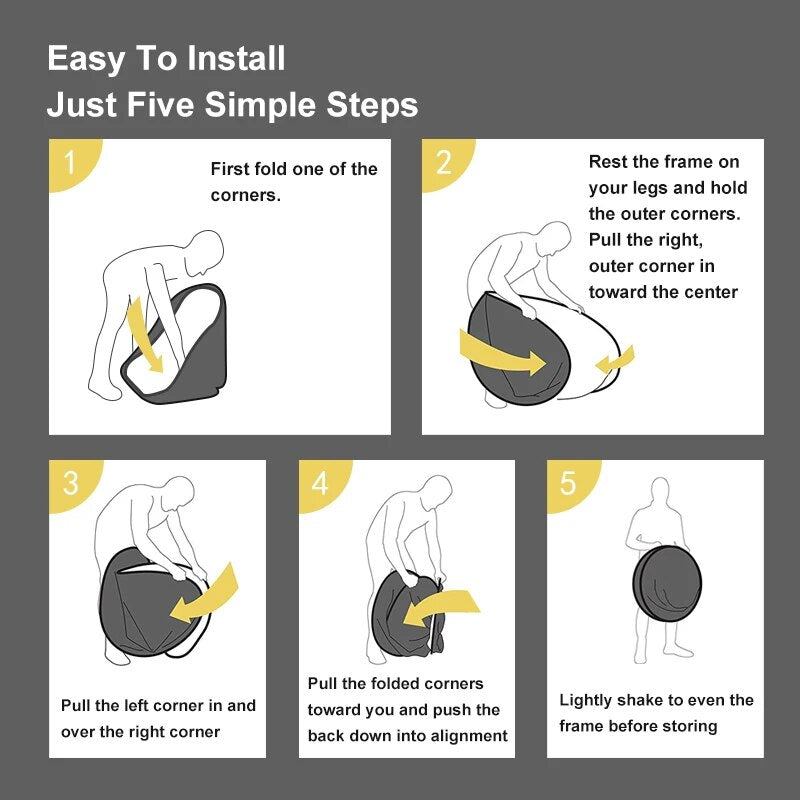 Easy To Install
Just Five Simple Steps

1
First fold one of the corners.

2
Rest the frame on your legs and hold the outer corners. Pull the right, outer corner in toward the center

3
Pull the left corner in and over the right corner

4
Pull the folded corners toward you and push the back down into alignment

5
Lightly shake to even the frame before storing